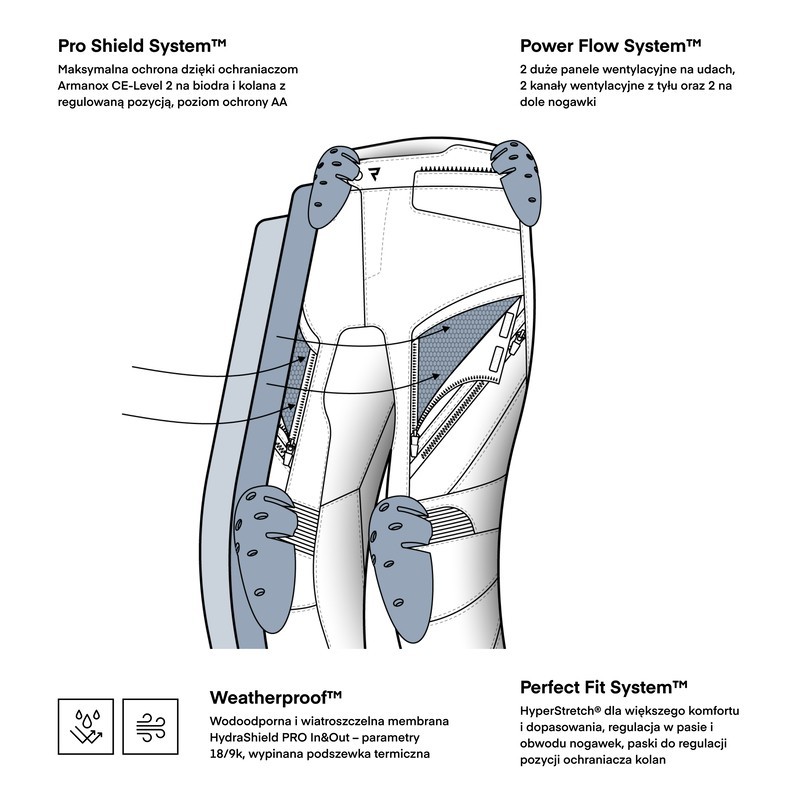 Pro Shield System™

Maksymalna ochrona dzięki ochraniaczom Armanox CE-Level 2 na biodra i kolana z regulowaną pozycją, poziom ochrony AA

Power Flow System™

2 duże panele wentylacyjne na udach, 2 kanały wentylacyjne z tyłu oraz 2 na dole nogawki

Weatherproof™

Wodoodporna i wiatroszczelna membrana HydraShield PRO In&Out – parametry 18/9k, wypinana podszewka termiczna

Perfect Fit System™

HyperStretch® dla większego komfortu i dopasowania, regulacja w pasie i obwodu nogawek, paski do regulacji pozycji ochraniacza kolan