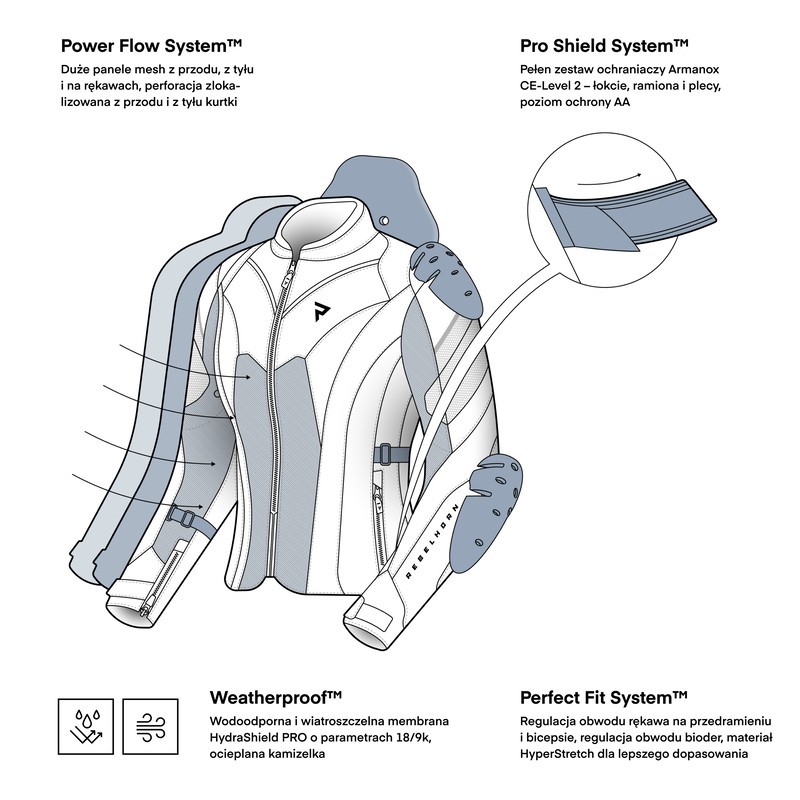 Power Flow System™

Duże panele mesh z przodu, z tyłu i na rękawach, perforacja zlokalizowana z przodu i z tyłu kurtki

Pro Shield System™

Pełen zestaw ochraniaczy Armanox CE-Level 2 – łokcie, ramiona i plecy, poziom ochrony AA

REBELHORN

Weatherproof™

Wodoodporna i wiatroszczelna membrana HydraShield PRO o parametrach 18/9k, ocieplana kamizelka

Perfect Fit System™

Regulacja obwodu rękawa na przedramieniu i bicepsie, regulacja obwodu bioder, materiał HyperStretch dla lepszego dopasowania